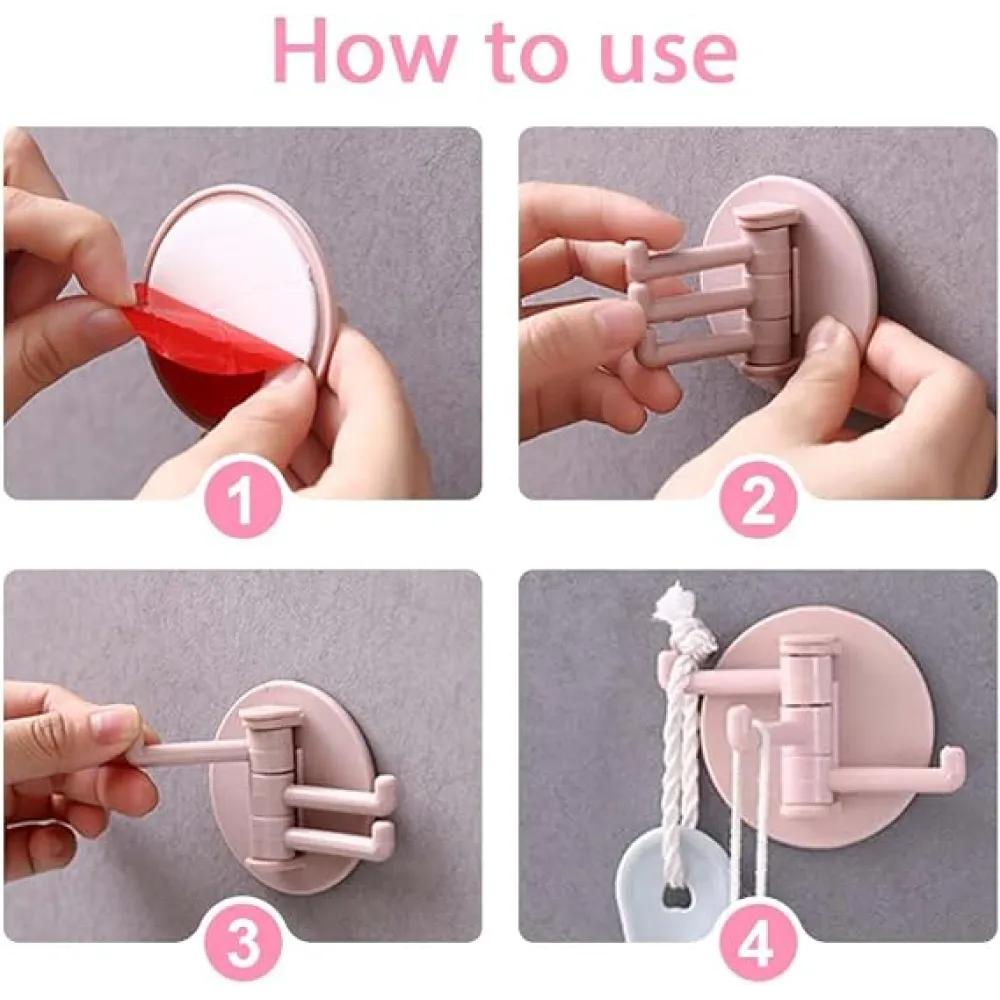 How to use

1

2

3

4